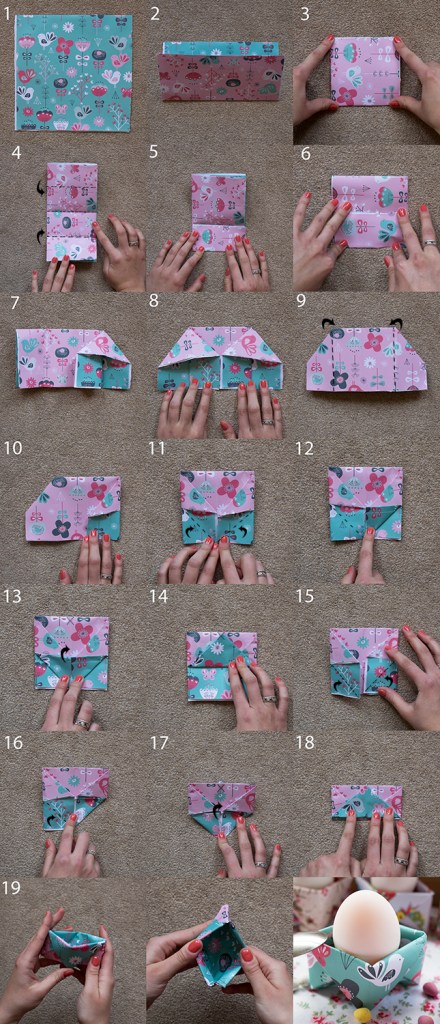 1
2
3
4
5
6
7
8
9
10
11
12
13
14
15
16
17
18
19